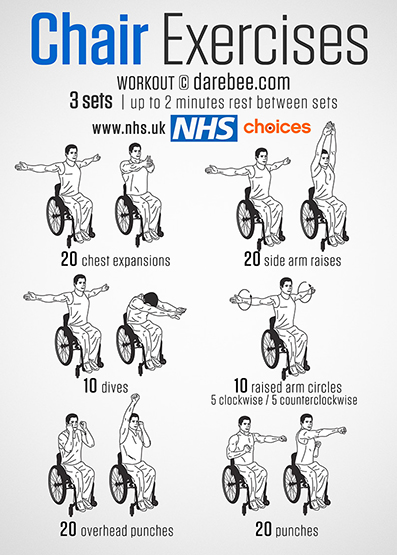 Chair Exercises

WORKOUT © darebee.com

3 sets | up to 2 minutes rest between sets

www.nhs.uk NHS choices

20 chest expansions

20 side arm raises

10 dives

10 raised arm circles
5 clockwise / 5 counterclockwise

20 overhead punches

20 punches